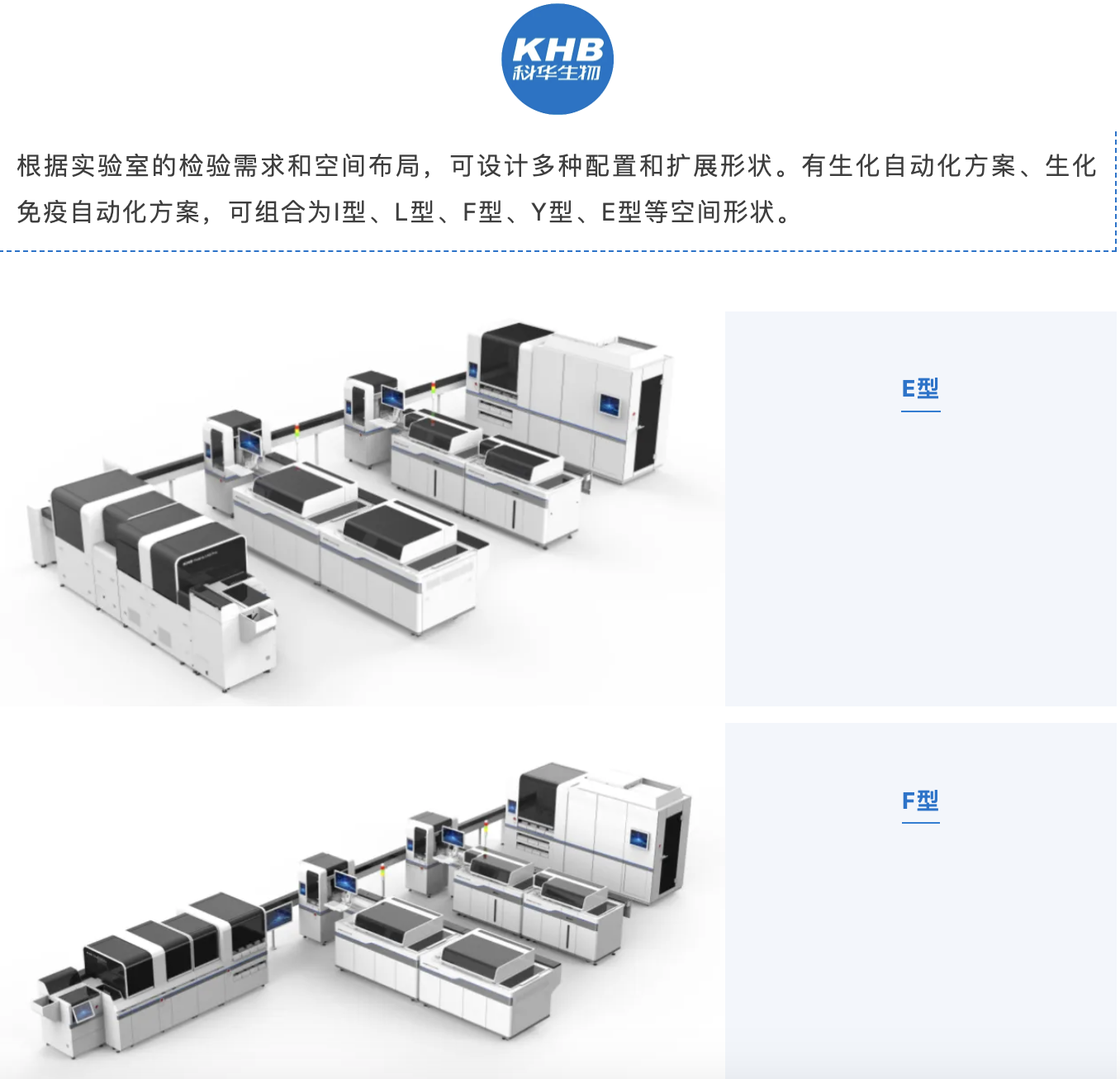 KHB
科华生物

根据实验室的检验需求和空间布局，可设计多种配置和扩展形状。有生化自动化方案、生化免疫自动化方案，可组合为I型、L型、F型、Y型、E型等空间形状。

E型

F型